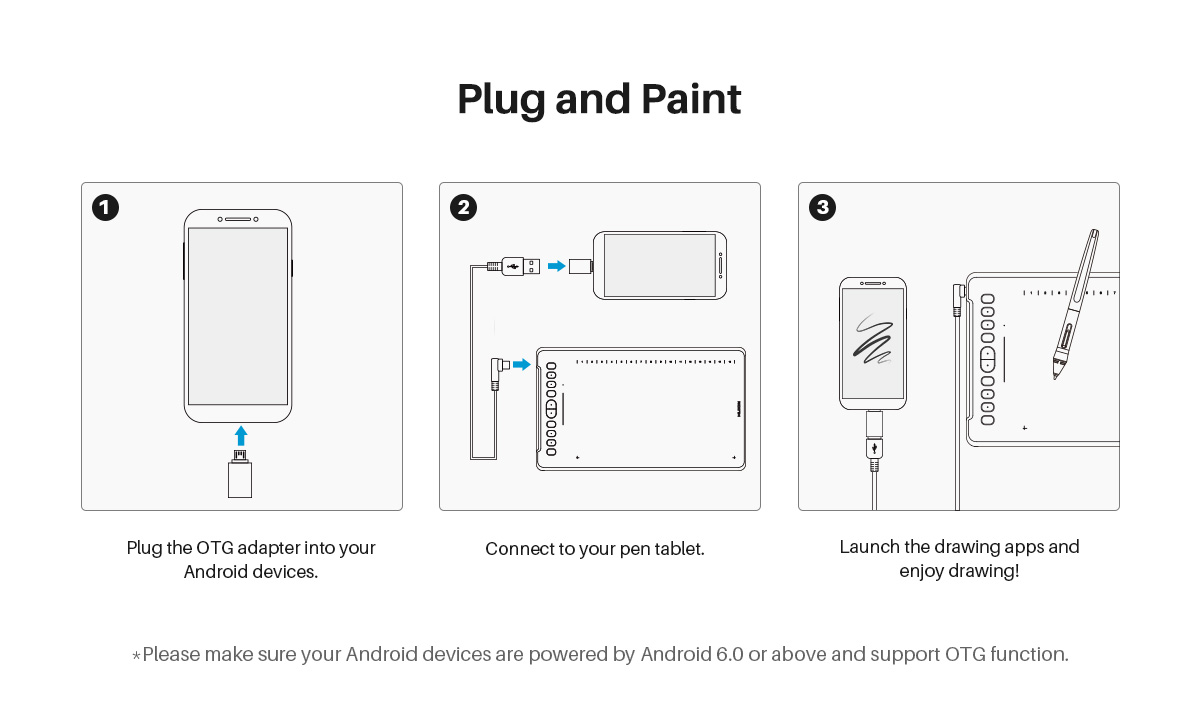 Plug and Paint

1

Plug the OTG adapter into your Android devices.

2

Connect to your pen tablet.

3

Launch the drawing apps and enjoy drawing!

*Please make sure your Android devices are powered by Android 6.0 or above and support OTG function.